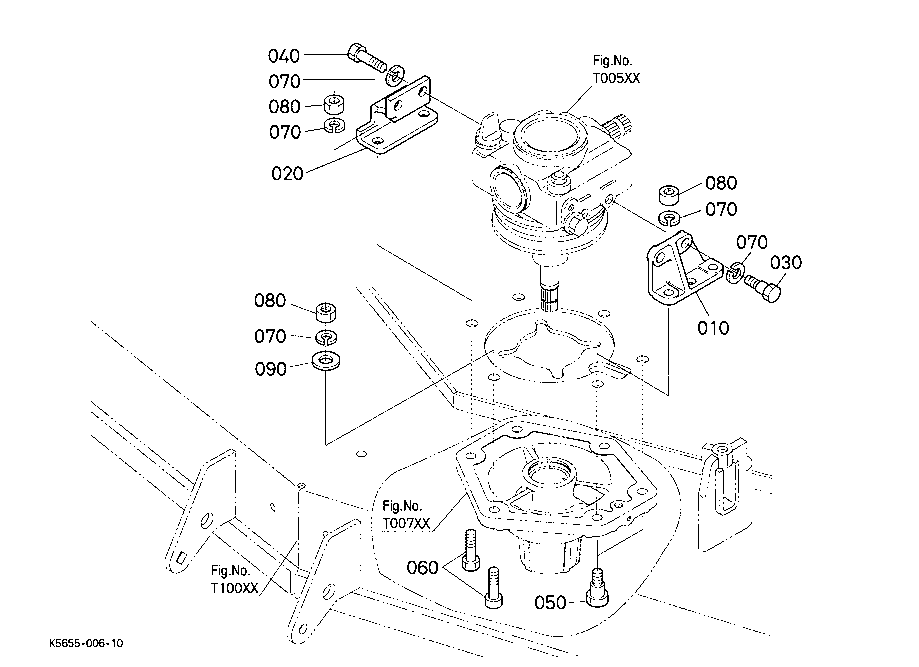 040
070
080
070
020
Fig.No.
T005XX
080
070
070
030
010
080
070
090
Fig.No.
T007XX
Fig.No.
T100XX
060
050
K5655-006-10